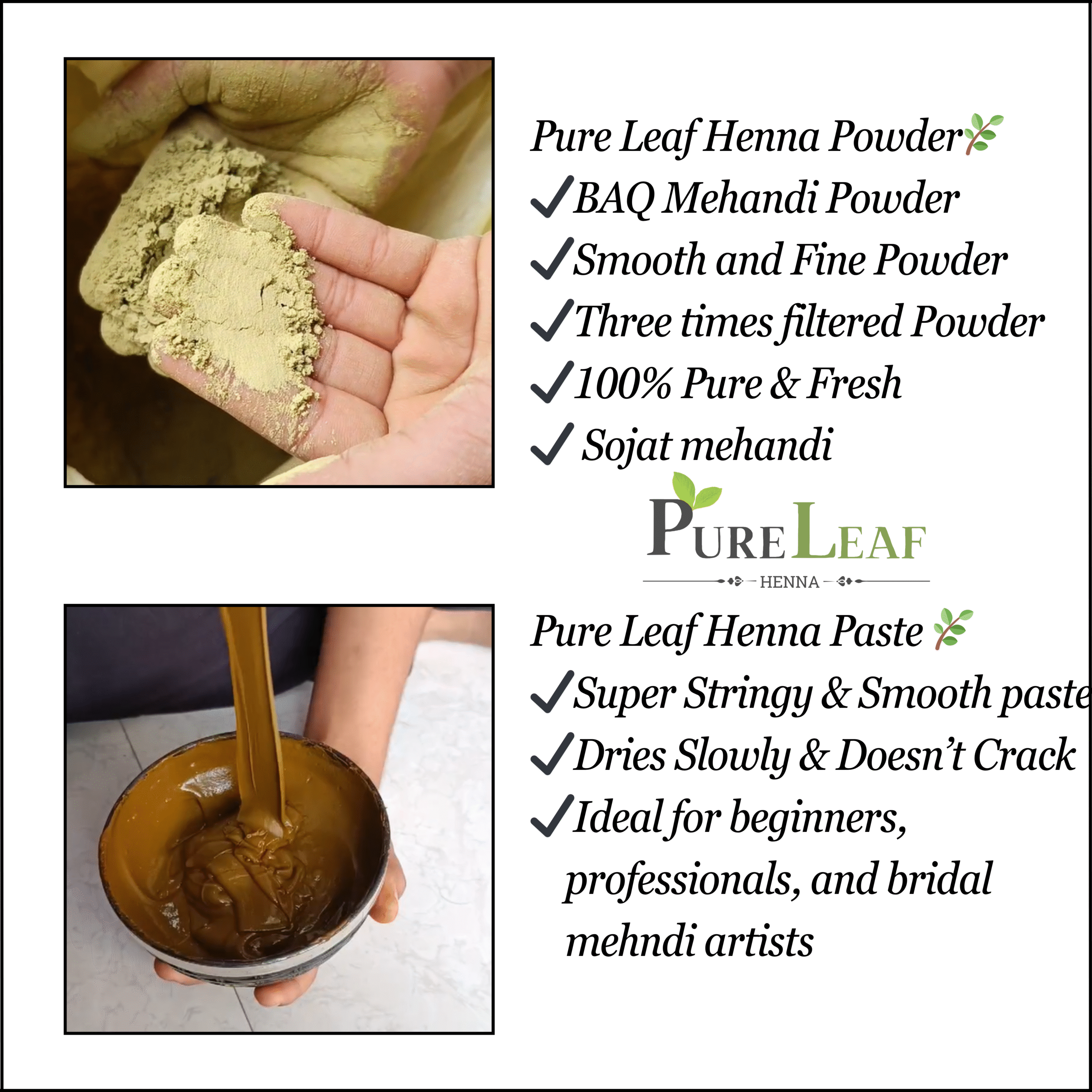 Pure Leaf Henna Powder🌿
✓BAQ Mehandi Powder
✓Smooth and Fine Powder
✓Three times filtered Powder
✓100% Pure & Fresh
✓ Sojat mehandi

PURE LEAF
HENNA

Pure Leaf Henna Paste 🌿
✓Super Stringy & Smooth paste
✓Dries Slowly & Doesn't Crack
✓Ideal for beginners, professionals, and bridal mehndi artists