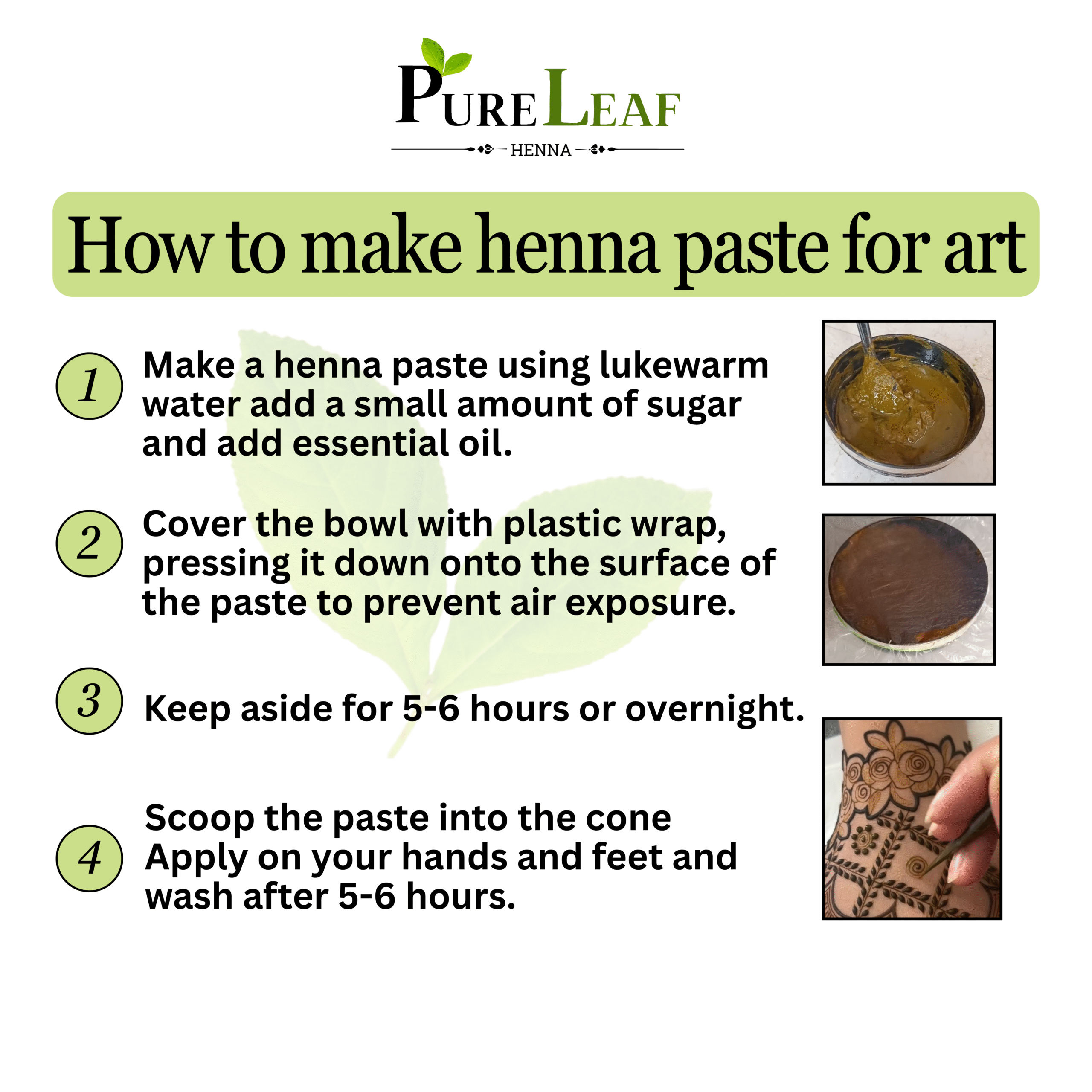 PURE LEAF
HENNA

How to make henna paste for art

1 Make a henna paste using lukewarm water add a small amount of sugar and add essential oil.

2 Cover the bowl with plastic wrap, pressing it down onto the surface of the paste to prevent air exposure.

3 Keep aside for 5-6 hours or overnight.

4 Scoop the paste into the cone Apply on your hands and feet and wash after 5-6 hours.